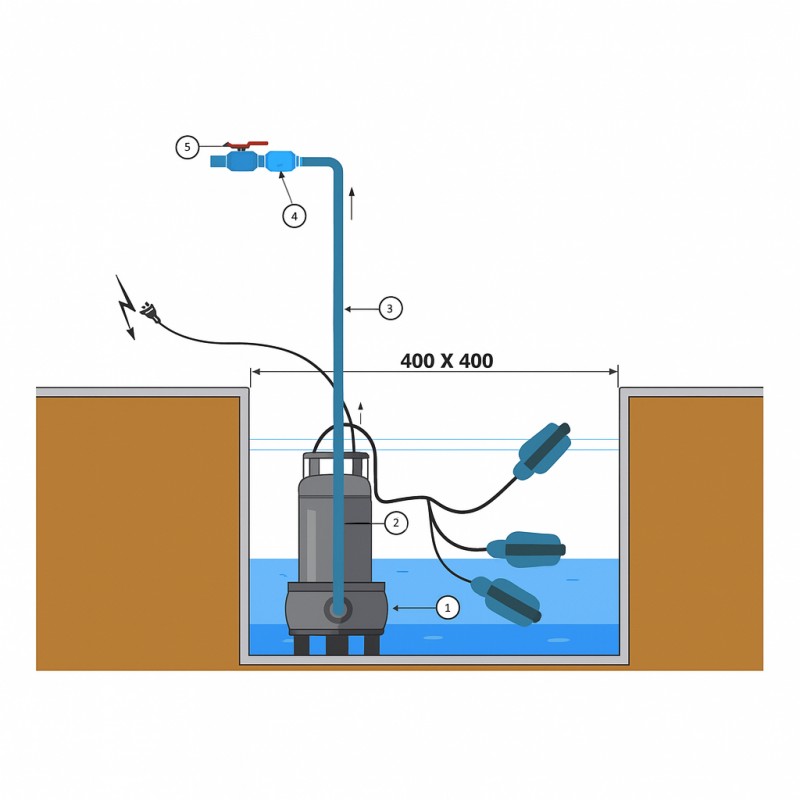 5

4

3

400 X 400

2

1