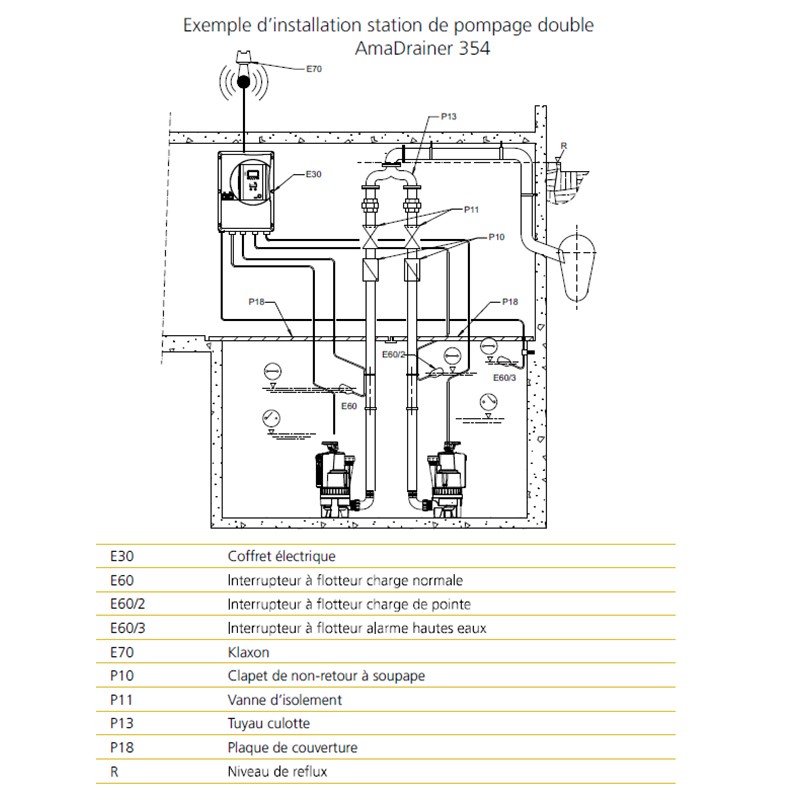 Exemple d'installation station de pompage double
AmaDrainer 354

E70
P13
R
E30
P11
P10
P18
P18
E60/2
E60/3
E60

| E30 | Coffret électrique |
|---|---|
| E60 | Interrupteur à flotteur charge normale |
| E60/2 | Interrupteur à flotteur charge de pointe |
| E60/3 | Interrupteur à flotteur alarme hautes eaux |
| E70 | Klaxon |
| P10 | Clapet de non-retour à soupape |
| P11 | Vanne d'isolement |
| P13 | Tuyau culotte |
| P18 | Plaque de couverture |
| R | Niveau de reflux |