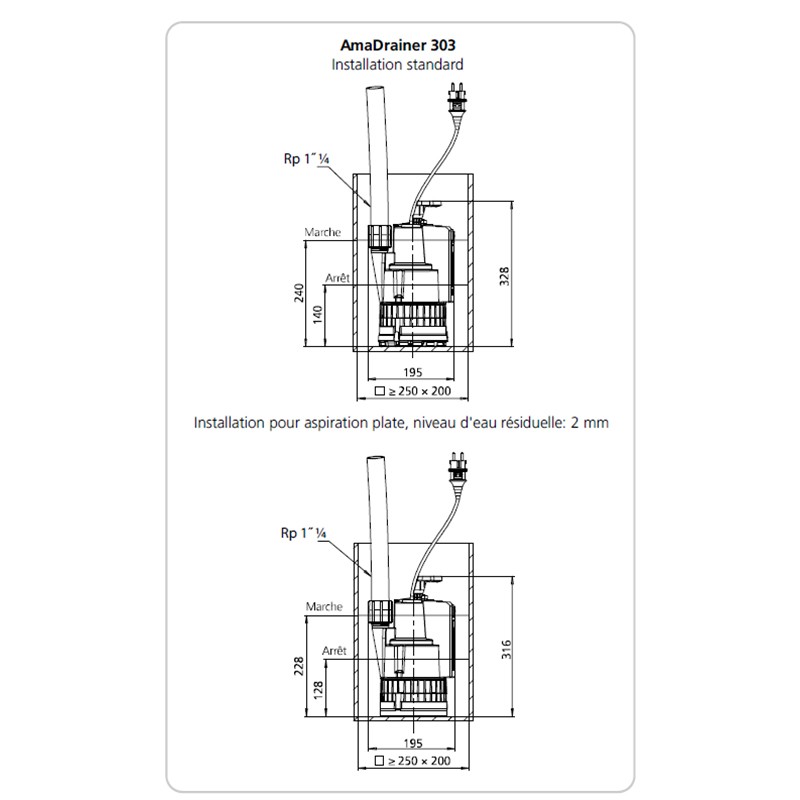 AmaDrainer 303
Installation standard

Rp 1˝ ¼
Marche
Arrêt
240
140
328
195
□ ≥ 250 × 200

Installation pour aspiration plate, niveau d'eau résiduelle: 2 mm

Rp 1˝ ¼
Marche
Arrêt
228
128
316
195
□ ≥ 250 × 200