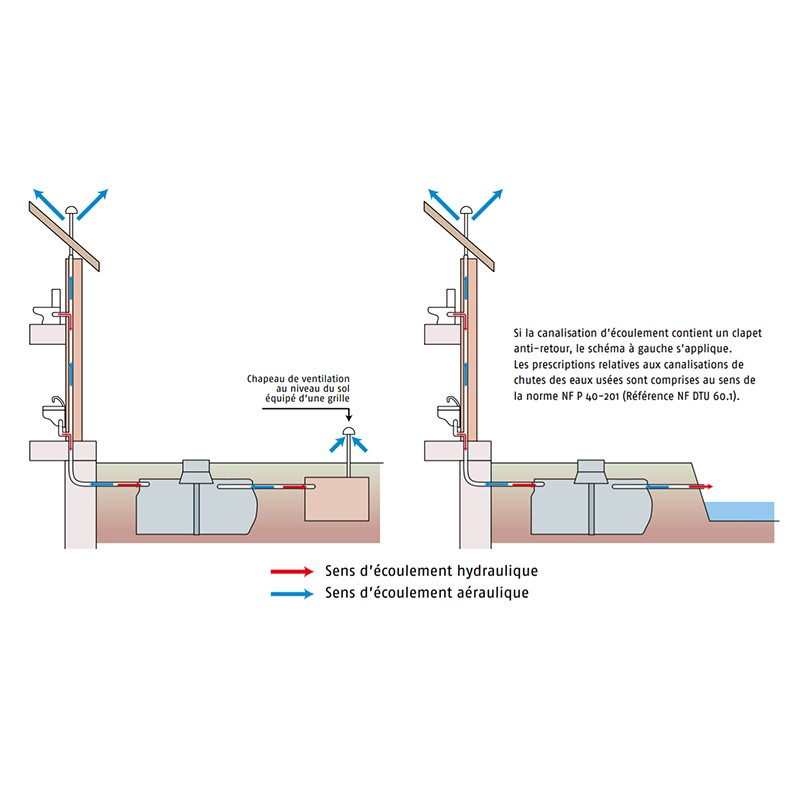 Chapeau de ventilation au niveau du sol équipé d'une grille

Si la canalisation d'écoulement contient un clapet anti-retour, le schéma à gauche s'applique. Les prescriptions relatives aux canalisations de chutes des eaux usées sont comprises au sens de la norme NF P 40-201 (Référence NF DTU 60.1).

Sens d'écoulement hydraulique

Sens d'écoulement aéraulique