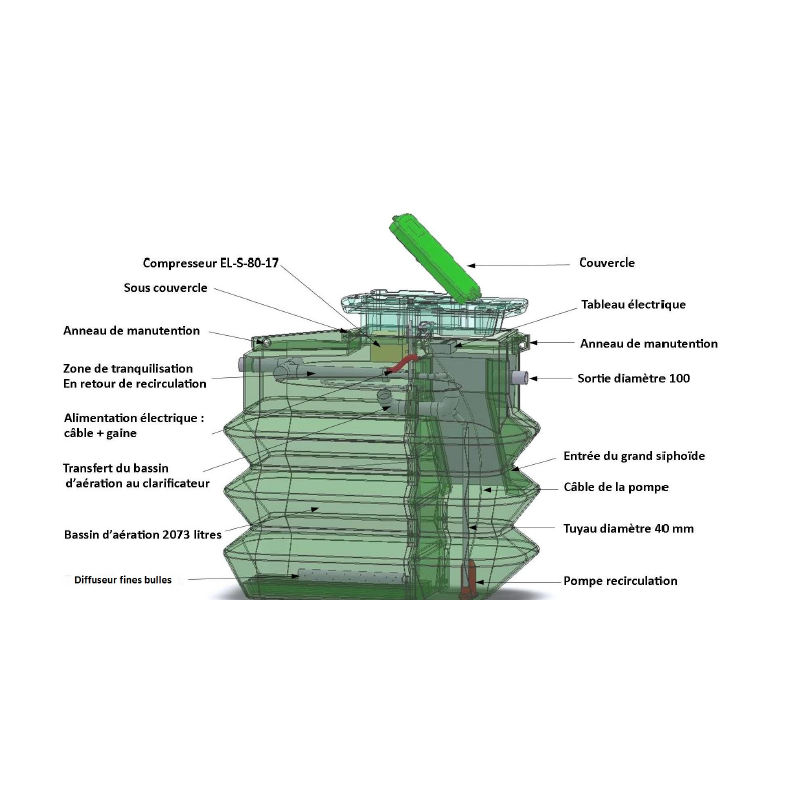 Compresseur EL-S-80-17

Sous couvercle

Anneau de manutention

Zone de tranquilisation
En retour de recirculation

Alimentation électrique :
câble + gaine

Transfert du bassin
d'aération au clarificateur

Bassin d'aération 2073 litres

Diffuseur fines bulles

Couvercle

Tableau électrique

Anneau de manutention

Sortie diamètre 100

Entrée du grand siphoïde

Câble de la pompe

Tuyau diamètre 40 mm

Pompe recirculation