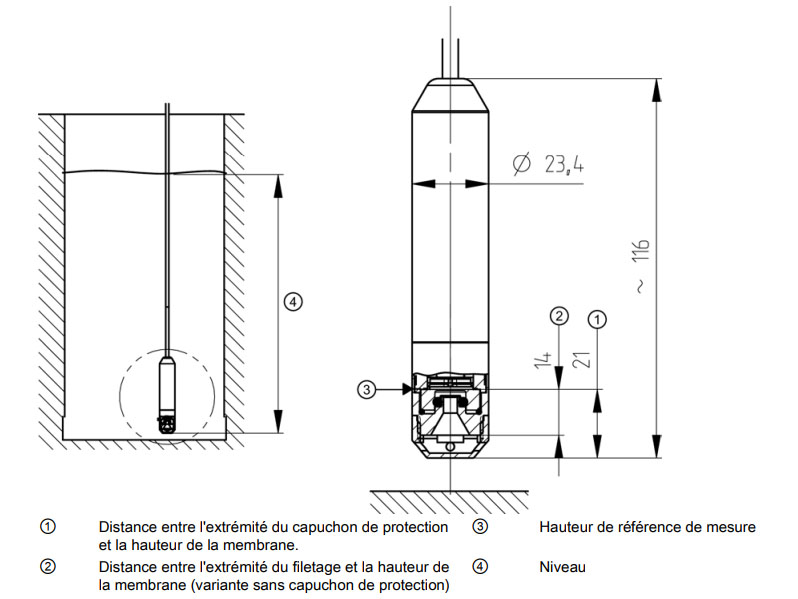 ④

Ø 23,4

~ 116

② ①

14 21

③

① Distance entre l'extrémité du capuchon de protection et la hauteur de la membrane.

② Distance entre l'extrémité du filetage et la hauteur de la membrane (variante sans capuchon de protection)

③ Hauteur de référence de mesure

④ Niveau