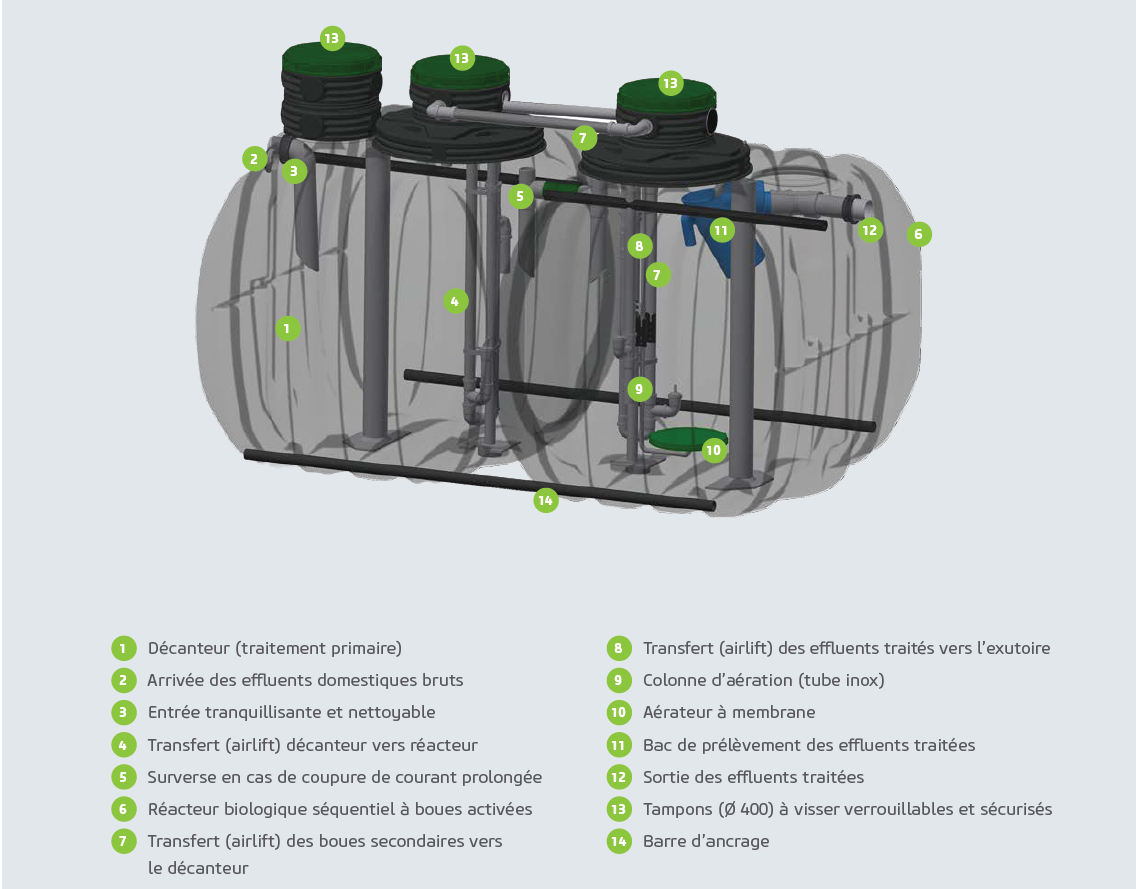 13 13 13
7
2 3
5
11 12 6
8
7
4
1
9
10
14

1 Décanteur (traitement primaire)
2 Arrivée des effluents domestiques bruts
3 Entrée tranquillisante et nettoyable
4 Transfert (airlift) décanteur vers réacteur
5 Surverse en cas de coupure de courant prolongée
6 Réacteur biologique séquentiel à boues activées
7 Transfert (airlift) des boues secondaires vers le décanteur

8 Transfert (airlift) des effluents traités vers l'exutoire
9 Colonne d'aération (tube inox)
10 Aérateur à membrane
11 Bac de prélèvement des effluents traitées
12 Sortie des effluents traitées
13 Tampons (Ø 400) à visser verrouillables et sécurisés
14 Barre d'ancrage