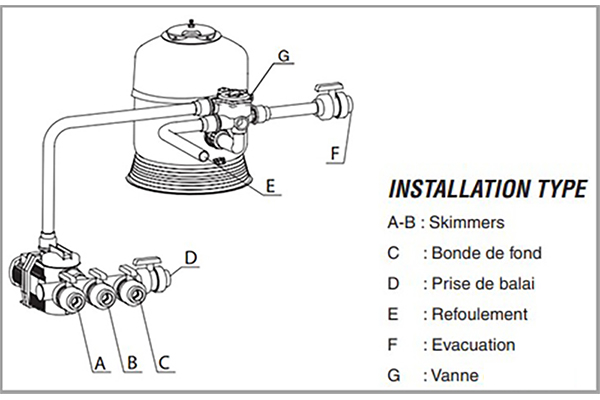 G

F

E

D

A

B

C

INSTALLATION TYPE

A-B : Skimmers

C : Bonde de fond

D : Prise de balai

E : Refoulement

F : Evacuation

G : Vanne