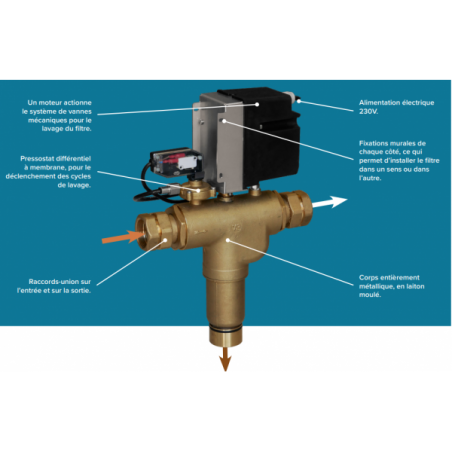 Un moteur actionne le système de vannes mécaniques pour le lavage du filtre.

Pressostat différentiel à membrane, pour le déclenchement des cycles de lavage.

Raccords-union sur l'entrée et sur la sortie.

Alimentation électrique 230V.

Fixations murales de chaque côté, ce qui permet d'installer le filtre dans un sens ou dans l'autre.

Corps entièrement métallique, en laiton moulé.